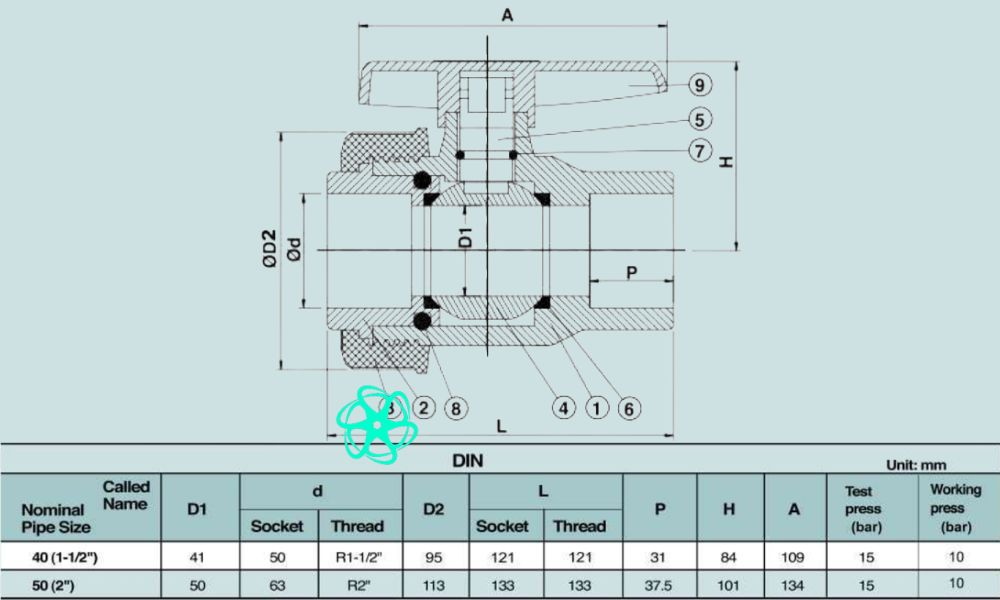 A

9

5

7

H

ØD2

Ød

D1

P

3 2 8

4 1 6

L

DIN

Unit: mm

| Called Name / Nominal Pipe Size | D1 | d Socket | d Thread | D2 | L Socket | L Thread | P | H | A | Test press (bar) | Working press (bar) |
|---|---|---|---|---|---|---|---|---|---|---|---|
| 40 (1-1/2") | 41 | 50 | R1-1/2" | 95 | 121 | 121 | 31 | 84 | 109 | 15 | 10 |
| 50 (2") | 50 | 63 | R2" | 113 | 133 | 133 | 37.5 | 101 | 134 | 15 | 10 |